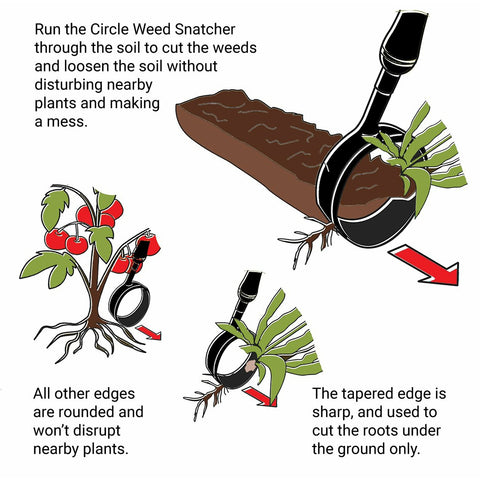 Run the Circle Weed Snatcher through the soil to cut the weeds and loosen the soil without disturbing nearby plants and making a mess.

All other edges are rounded and won't disrupt nearby plants.

The tapered edge is sharp, and used to cut the roots under the ground only.